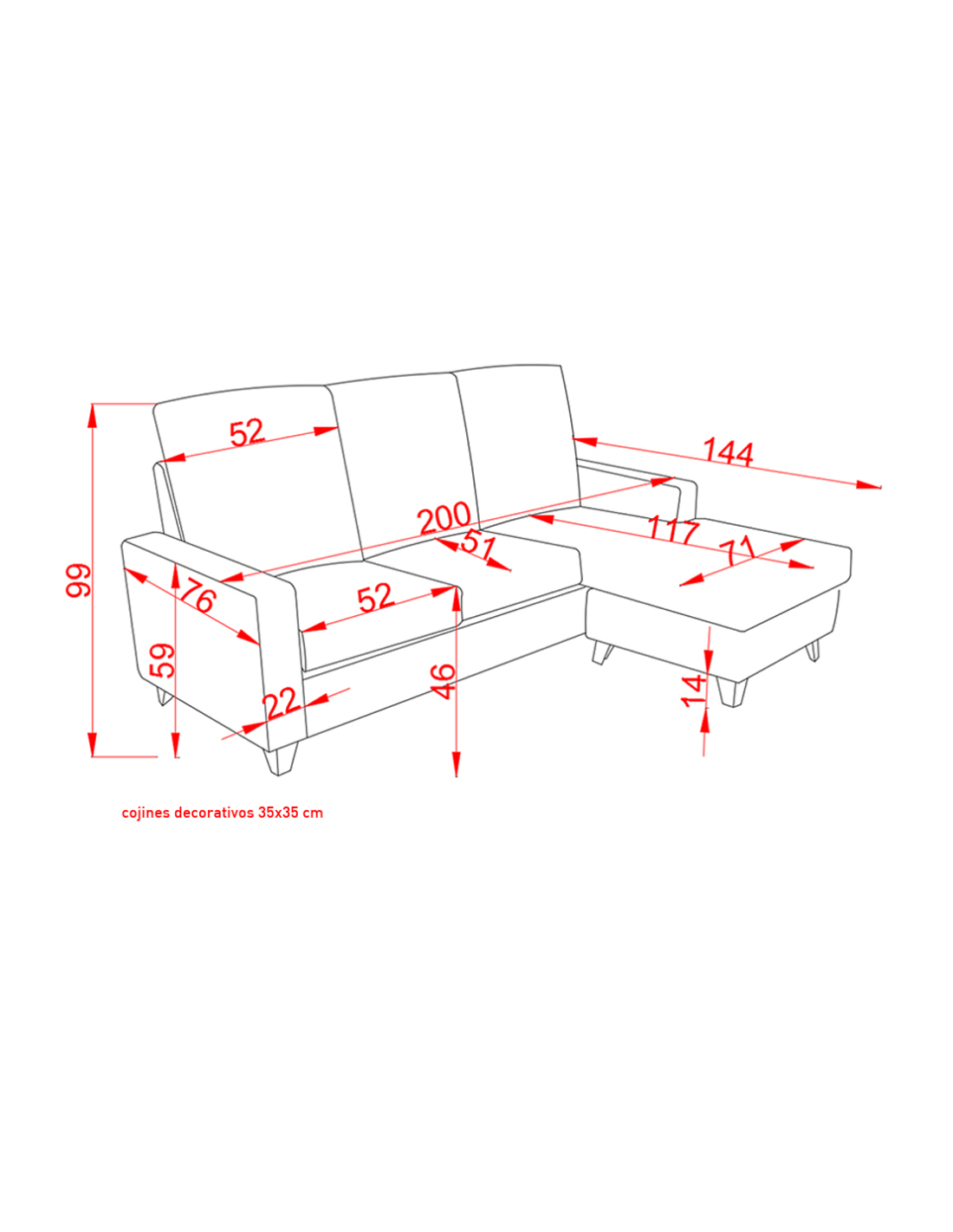 52
144
200
117
51
71
99
76
52
59
46
22
14
cojines decorativos 35x35 cm